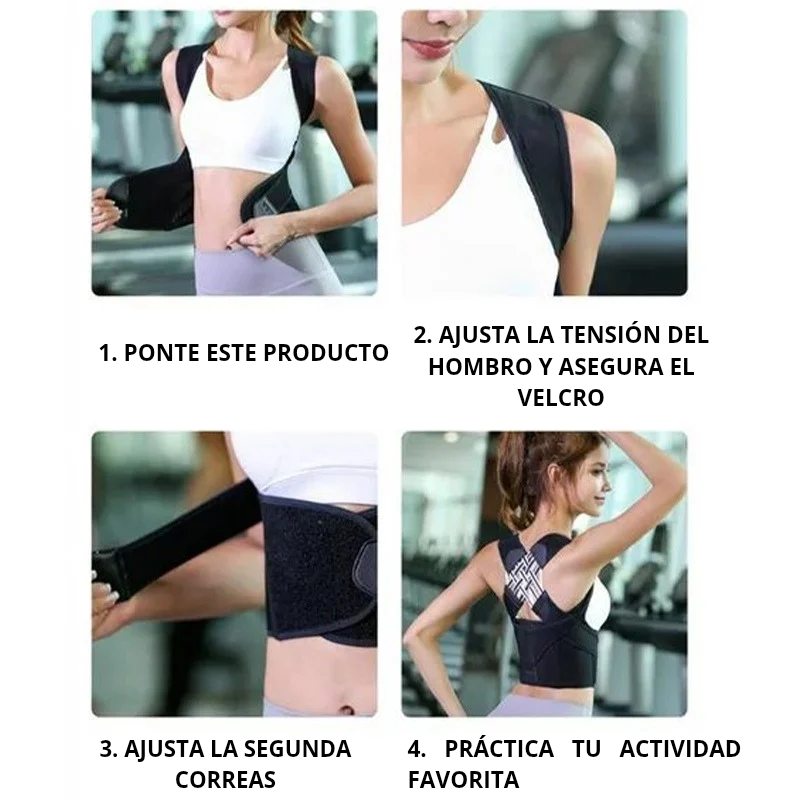 1. PONTE ESTE PRODUCTO

2. AJUSTA LA TENSIÓN DEL HOMBRO Y ASEGURA EL VELCRO

3. AJUSTA LA SEGUNDA CORREAS

4. PRÁCTICA TU ACTIVIDAD FAVORITA